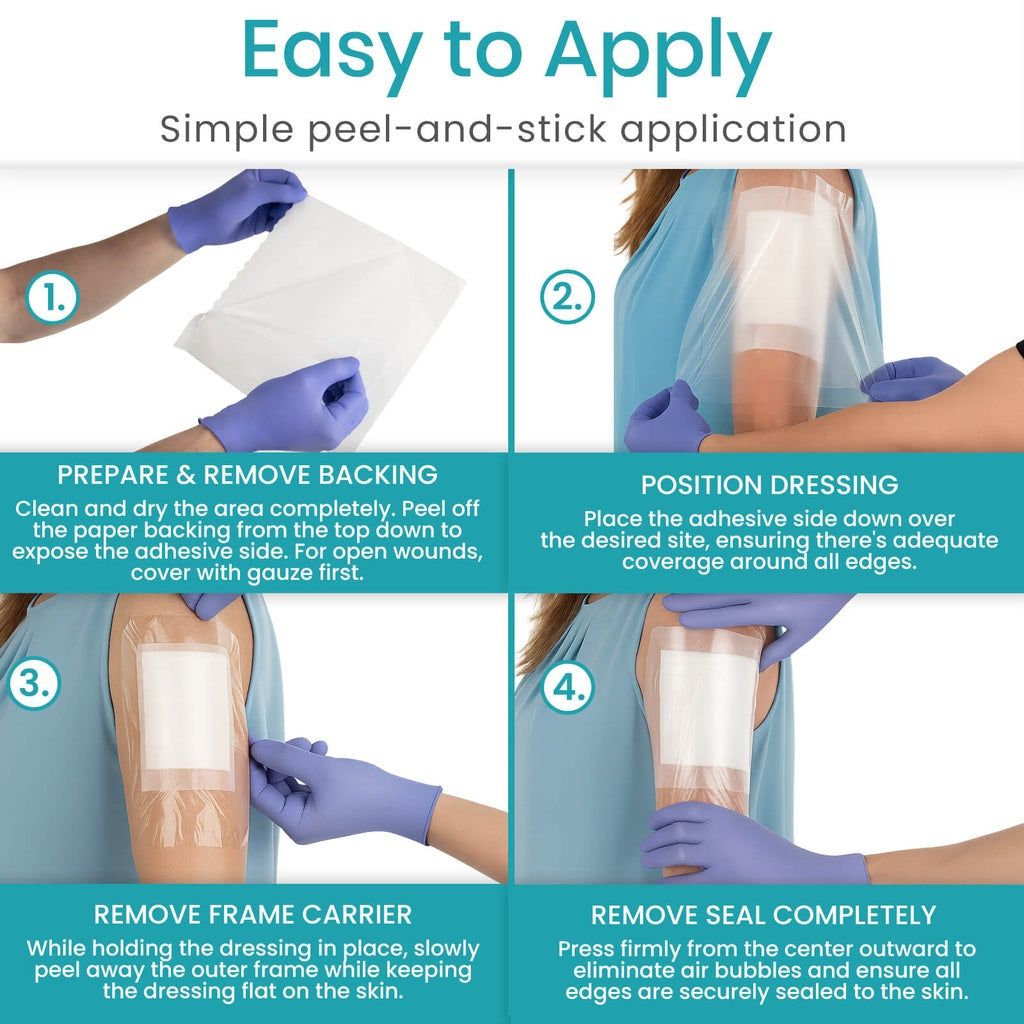 Easy to Apply

Simple peel-and-stick application

1.

PREPARE & REMOVE BACKING

Clean and dry the area completely. Peel off the paper backing from the top down to expose the adhesive side. For open wounds, cover with gauze first.

2.

POSITION DRESSING

Place the adhesive side down over the desired site, ensuring there's adequate coverage around all edges.

3.

REMOVE FRAME CARRIER

While holding the dressing in place, slowly peel away the outer frame while keeping the dressing flat on the skin.

4.

REMOVE SEAL COMPLETELY

Press firmly from the center outward to eliminate air bubbles and ensure all edges are securely sealed to the skin.